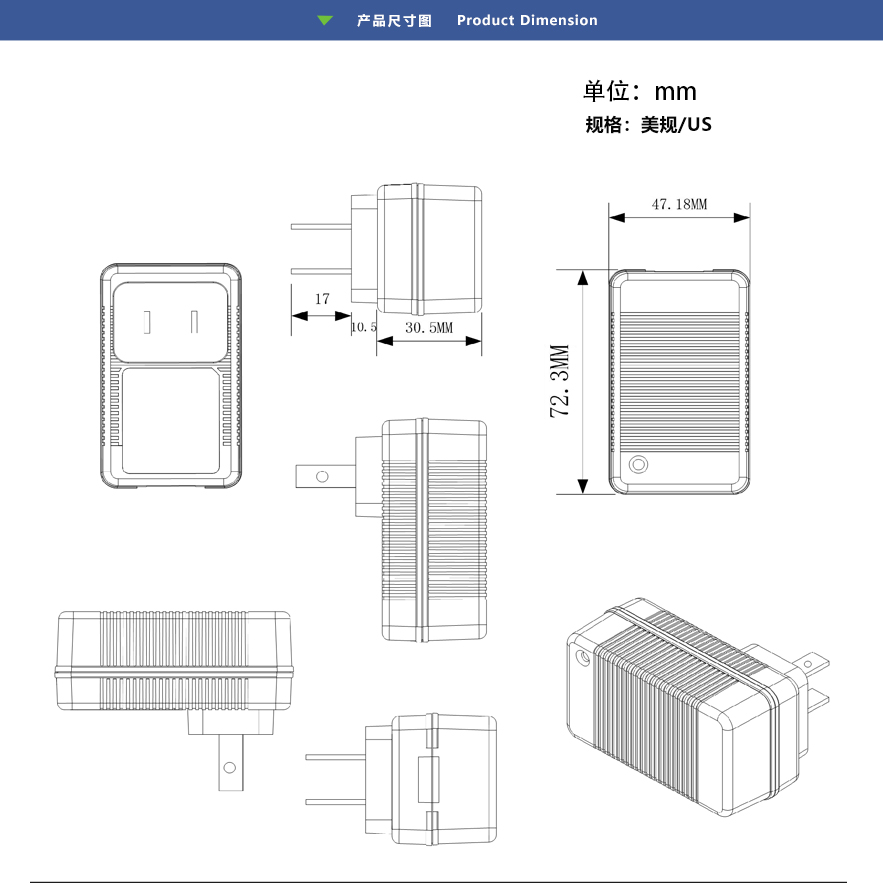 产品尺寸图 Product Dimension

单位：mm
规格：美规/US

17
10.5
30.5MM
47.18MM
72.3MM